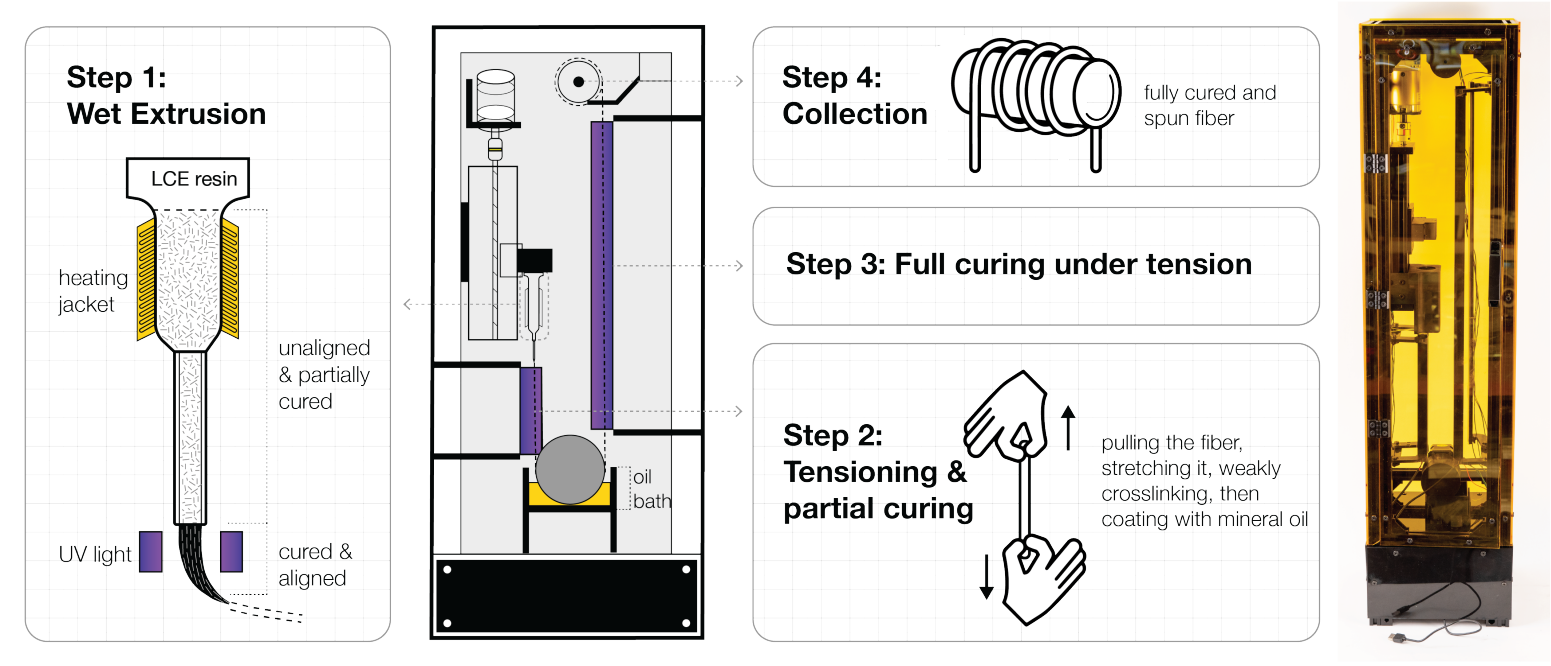 Step 1:
Wet Extrusion

LCE resin

heating jacket

unaligned & partially cured

UV light

cured & aligned

oil bath

Step 4:
Collection

fully cured and spun fiber

Step 3: Full curing under tension

Step 2:
Tensioning & partial curing

pulling the fiber, stretching it, weakly crosslinking, then coating with mineral oil