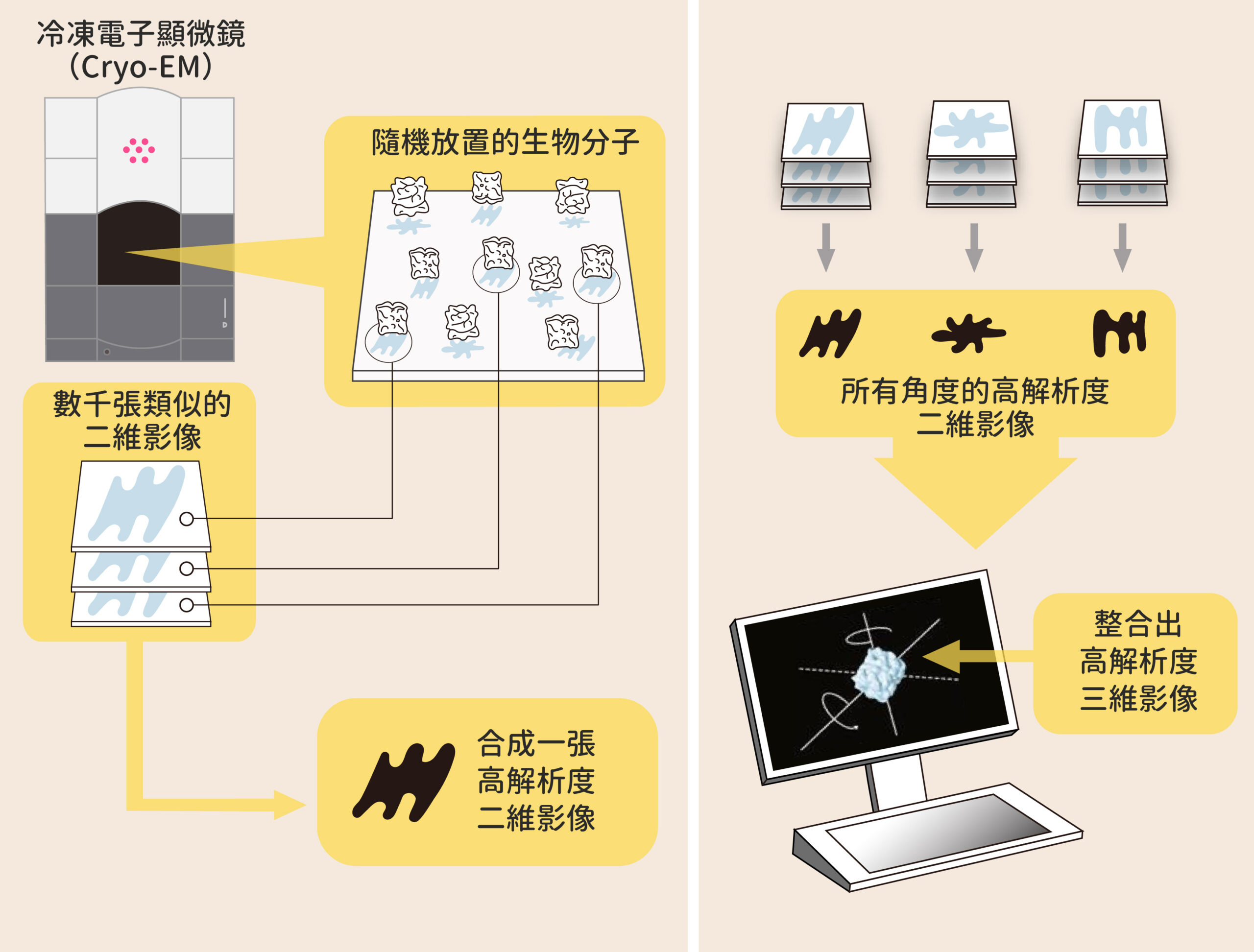 冷凍電子顯微鏡
(Cryo-EM)

隨機放置的生物分子

數千張類似的
二維影像

合成一張
高解析度
二維影像

所有角度的高解析度
二維影像

整合出
高解析度
三維影像