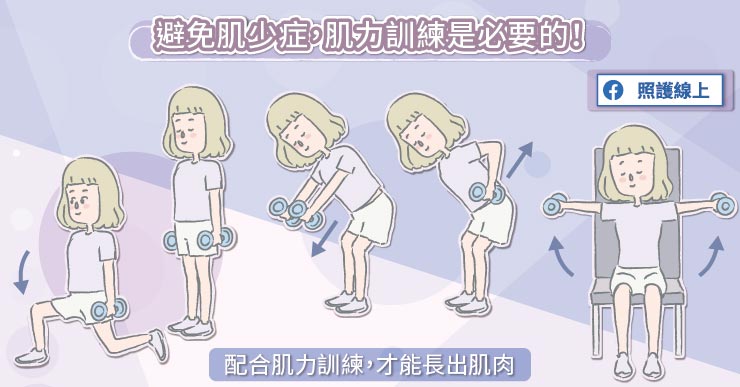 避免肌少症，肌力訓練是必要的！

照護線上

配合肌力訓練，才能長出肌肉