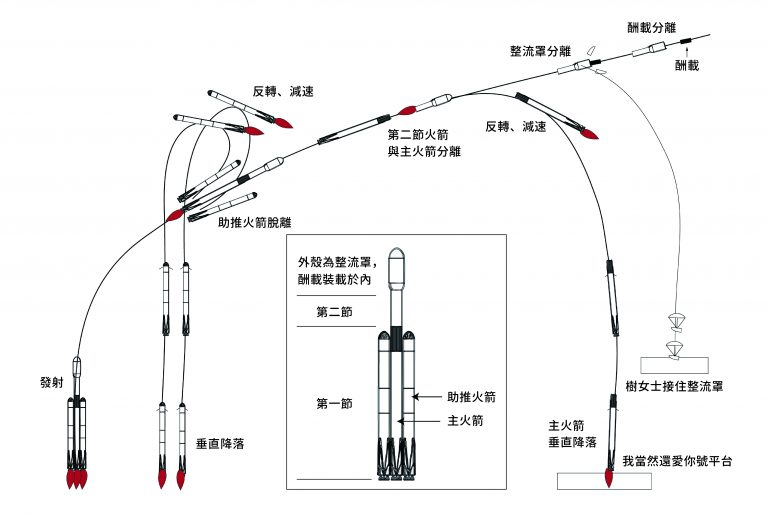 酬載分離

整流罩分離

酬載

反轉、減速

第二節火箭
與主火箭分離

反轉、減速

助推火箭脫離

外殼為整流罩,
酬載裝載於內

第二節

第一節

助推火箭

主火箭

發射

垂直降落

樹女士接住整流罩

主火箭
垂直降落

我當然還愛你號平台