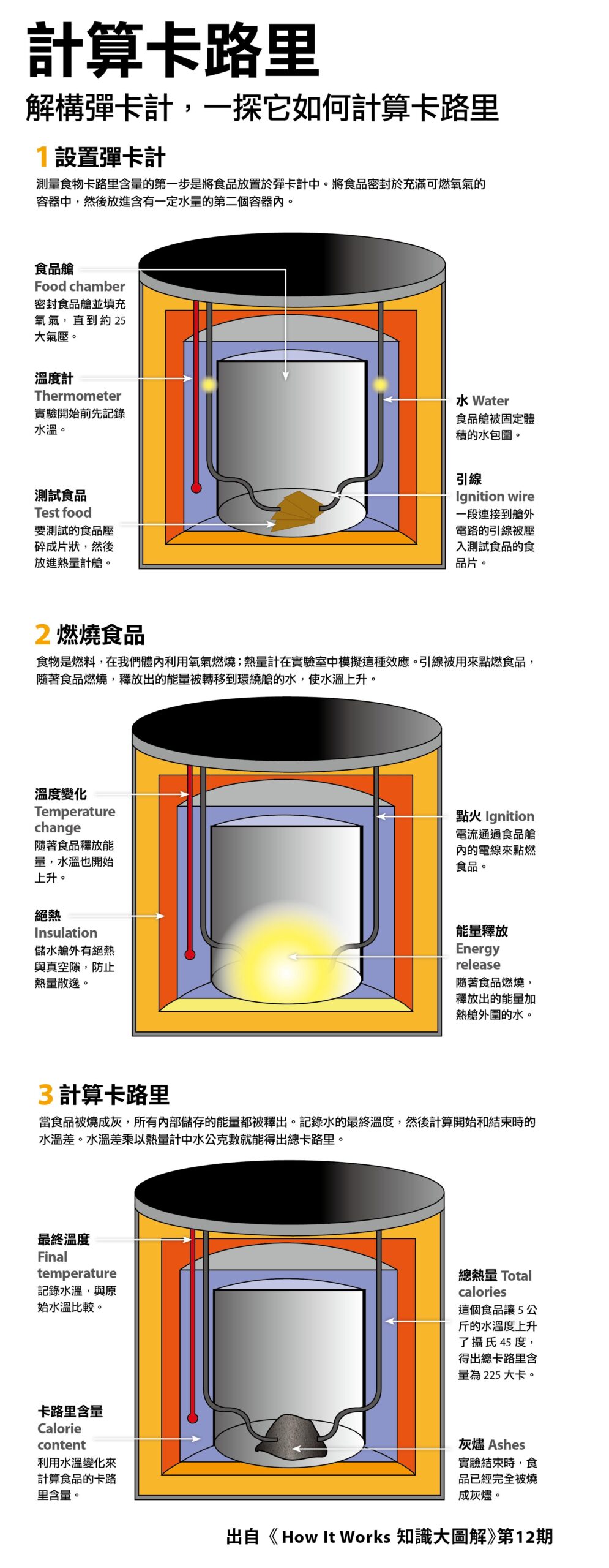 計算卡路里

解構彈卡計，一探它如何計算卡路里

1 設置彈卡計

測量食物卡路里含量的第一步是將食品放置於彈卡計中。將食品密封於充滿可燃氧氣的容器中，然後放進含有一定水量的第二個容器內。

食品艙
Food chamber
密封食品艙並填充氧氣，直到約 25 大氣壓。

溫度計
Thermometer
實驗開始前先記錄水溫。

測試食品
Test food
要測試的食品壓碎成片狀，然後放進熱量計艙。

水 Water
食品艙被固定體積的水包圍。

引線
Ignition wire
一段連接到艙外電路的引線被壓入測試食品的食品片。

2 燃燒食品

食物是燃料，在我們體內利用氧氣燃燒；熱量計在實驗室中模擬這種效應。引線被用來點燃食品，隨著食品燃燒，釋放出的能量被轉移到環繞艙的水，使水溫上升。

溫度變化
Temperature change
隨著食品釋放能量，水溫也開始上升。

絕熱
Insulation
儲水艙外有絕熱與真空隙，防止熱量散逸。

點火 Ignition
電流通過食品艙內的電線來點燃食品。

能量釋放
Energy release
隨著食品燃燒，釋放出的能量加熱艙外圍的水。

3 計算卡路里

當食品被燒成灰，所有內部儲存的能量都被釋出。記錄水的最終溫度，然後計算開始和結束時的水溫差。水溫差乘以熱量計中水公克數就能得出總卡路里。

最終溫度
Final temperature
記錄水溫，與原始水溫比較。

卡路里含量
Calorie content
利用水溫變化來計算食品的卡路里含量。

總熱量 Total calories
這個食品讓 5 公斤的水溫度上升了攝氏 45 度，得出總卡路里含量為 225 大卡。

灰燼 Ashes
實驗結束時，食品已經完全被燒成灰燼。

出自《How It Works 知識大圖解》第12期