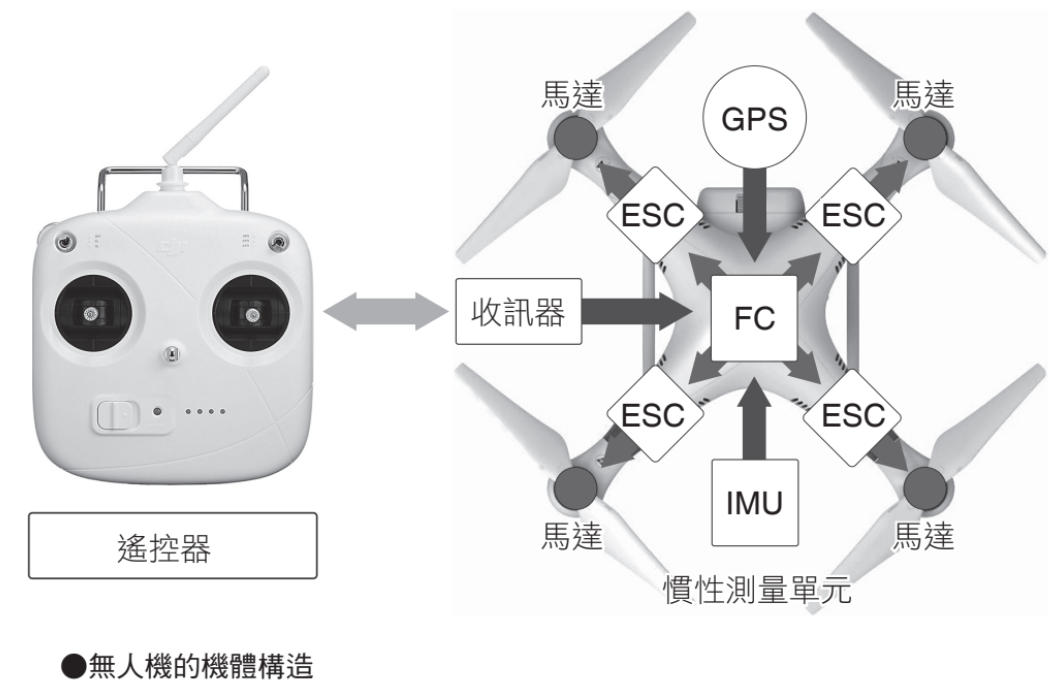 馬達

GPS

馬達

ESC

ESC

收訊器

FC

ESC

ESC

IMU

馬達

馬達

遙控器

慣性測量單元

●無人機的機體構造