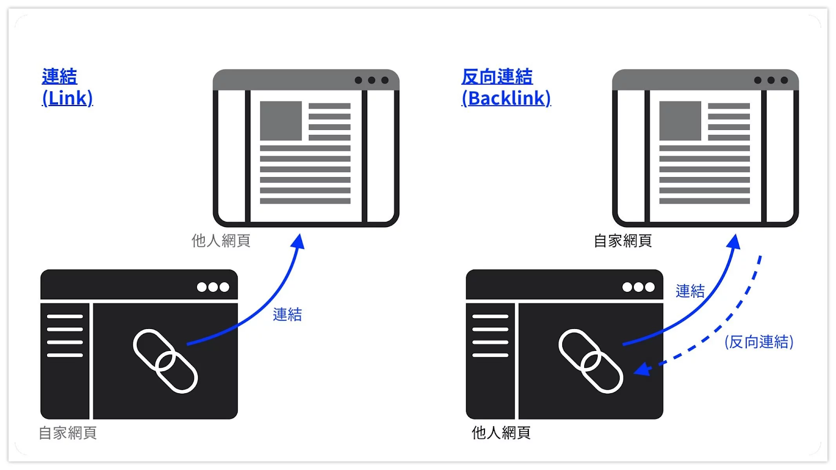 連結
(Link)

他人網頁

連結

自家網頁

反向連結
(Backlink)

自家網頁

連結

(反向連結)

他人網頁